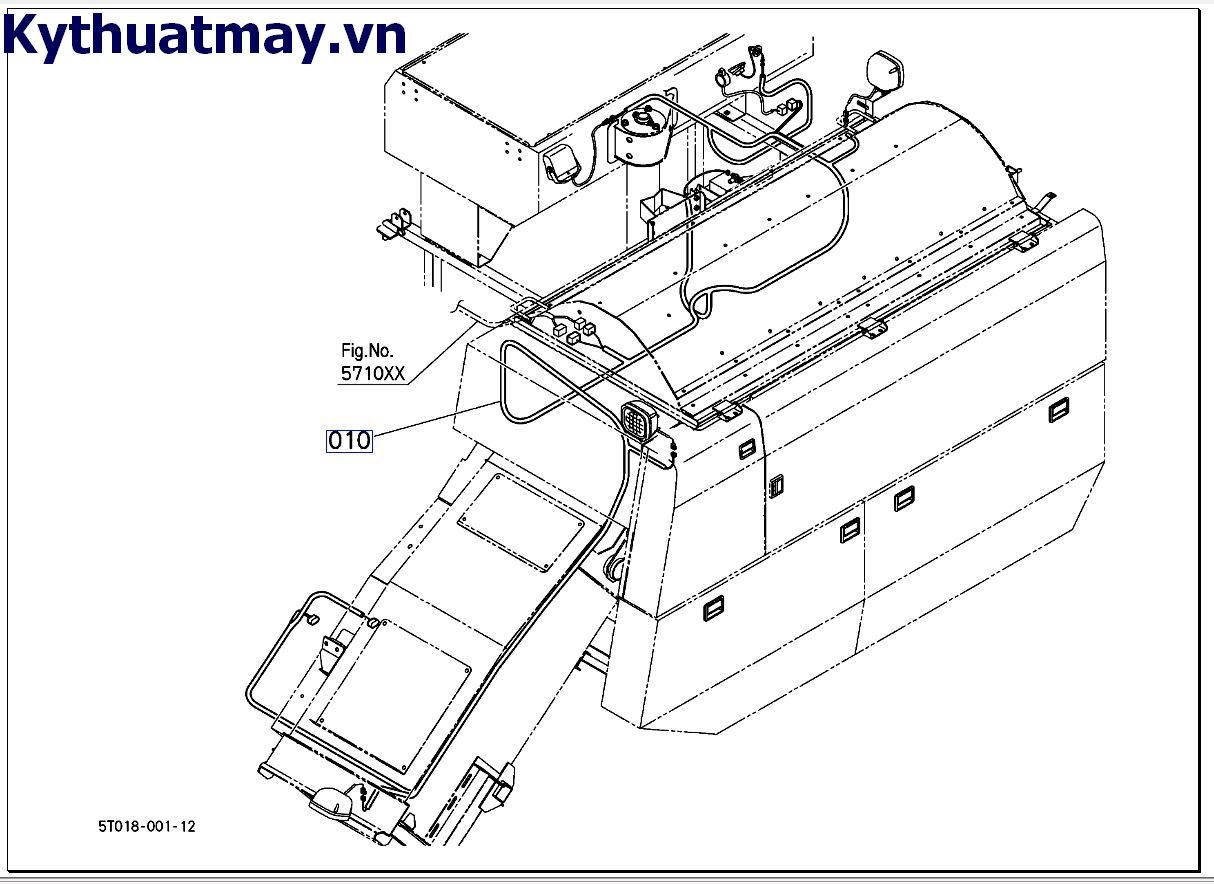 Kythuatmay.vn

Fig.No.
5710XX

010

5T018-001-12